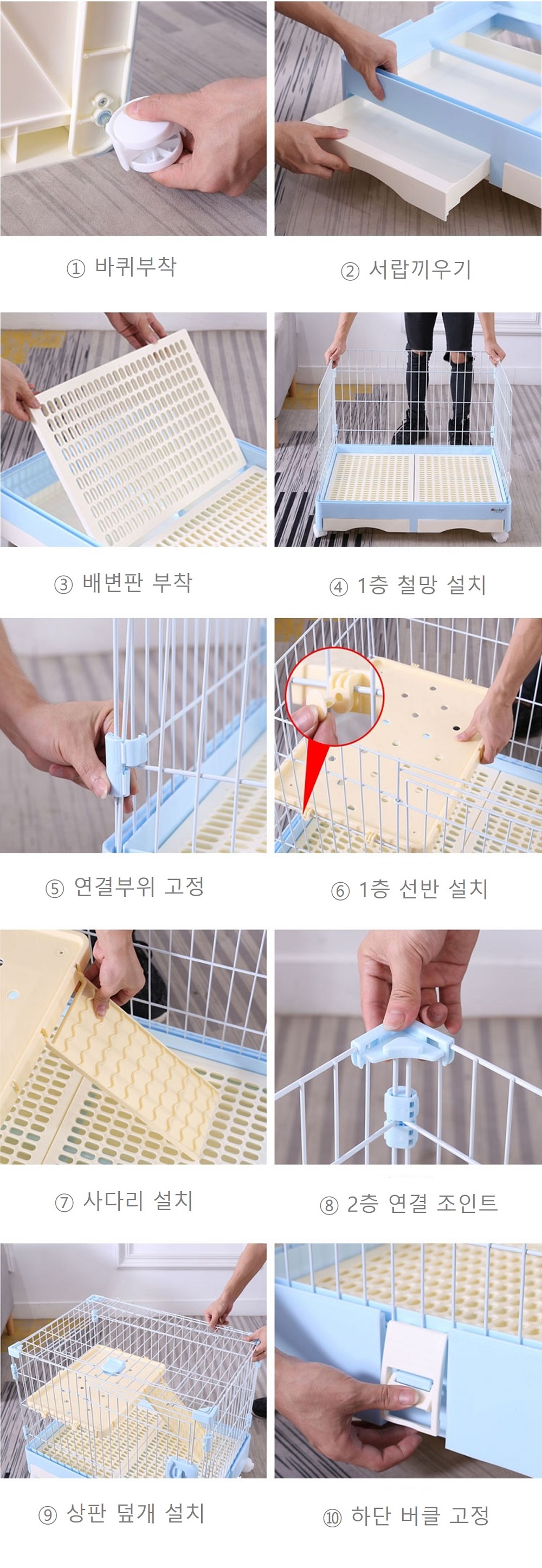 ① 바퀴부착

② 서랍끼우기

③ 배변판 부착

④ 1층 철망 설치

⑤ 연결부위 고정

⑥ 1층 선반 설치

⑦ 사다리 설치

⑧ 2층 연결 조인트

⑨ 상판 덮개 설치

⑩ 하단 버클 고정